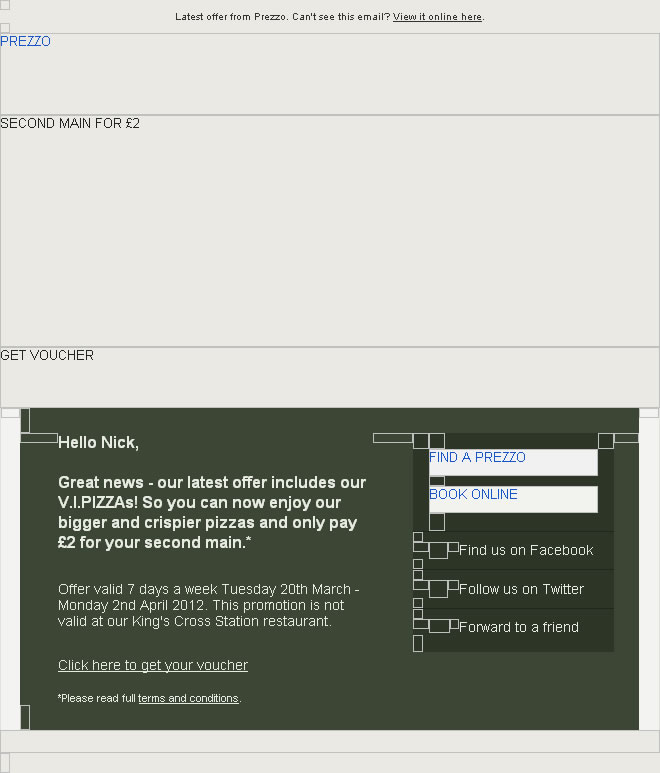 Latest offer from Prezzo. Can't see this email? View it online here.

PREZZO

SECOND MAIN FOR £2

GET VOUCHER

Hello Nick,

Great news - our latest offer includes our V.I.PIZZAs! So you can now enjoy our bigger and crispier pizzas and only pay £2 for your second main.*

Offer valid 7 days a week Tuesday 20th March - Monday 2nd April 2012. This promotion is not valid at our King's Cross Station restaurant.

Click here to get your voucher

*Please read full terms and conditions.

FIND A PREZZO

BOOK ONLINE

Find us on Facebook

Follow us on Twitter

Forward to a friend